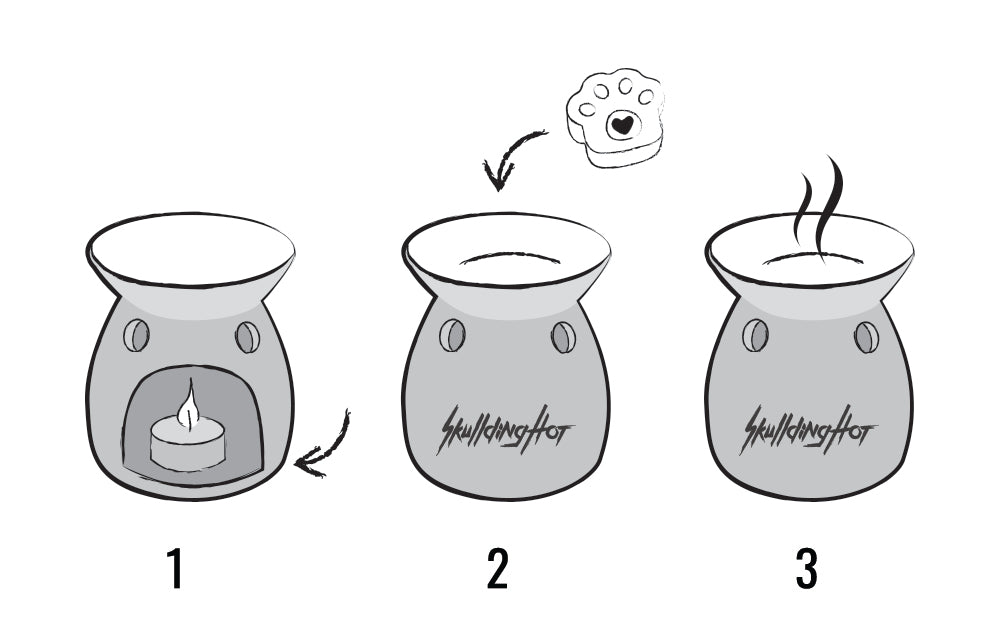 SkulldingHot

SkulldingHot

1

2

3